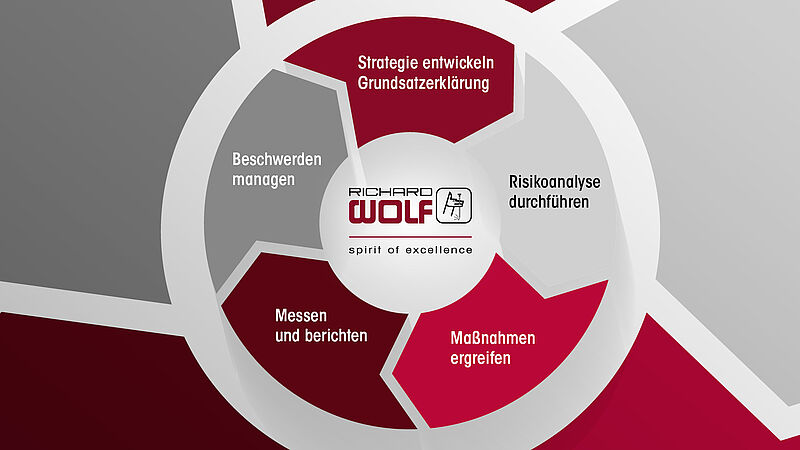 Strategie entwickeln
Grundsatzerklärung

Risikoanalyse
durchführen

Maßnahmen
ergreifen

Messen
und berichten

Beschwerden
managen

RICHARD
WOLF

spirit of excellence